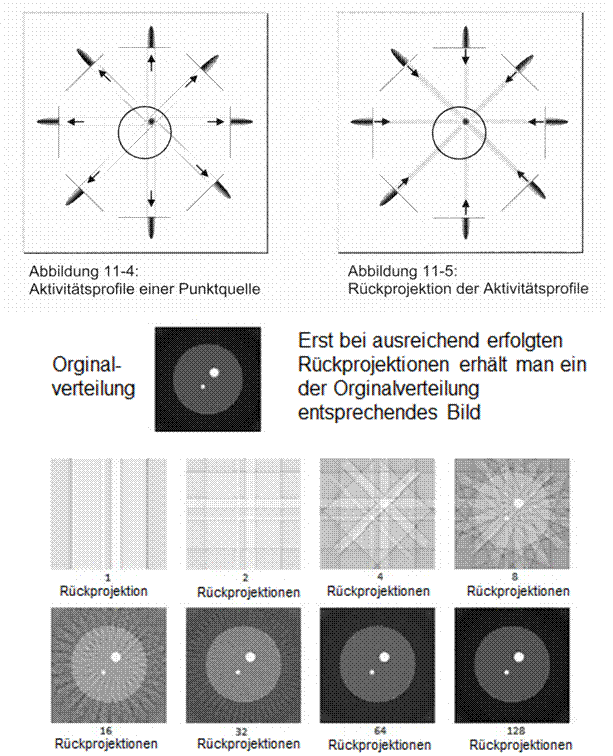 Abbildung 11-4:
Aktivitätsprofile einer Punktquelle

Abbildung 11-5:
Rückprojektion der Aktivitätsprofile

Orginal-verteilung

Erst bei ausreichend erfolgten Rückprojektionen erhält man ein der Orginalverteilung entsprechendes Bild

1
Rückprojektion

2
Rückprojektionen

4
Rückprojektionen

8
Rückprojektionen

16
Rückprojektionen

32
Rückprojektionen

64
Rückprojektionen

128
Rückprojektionen